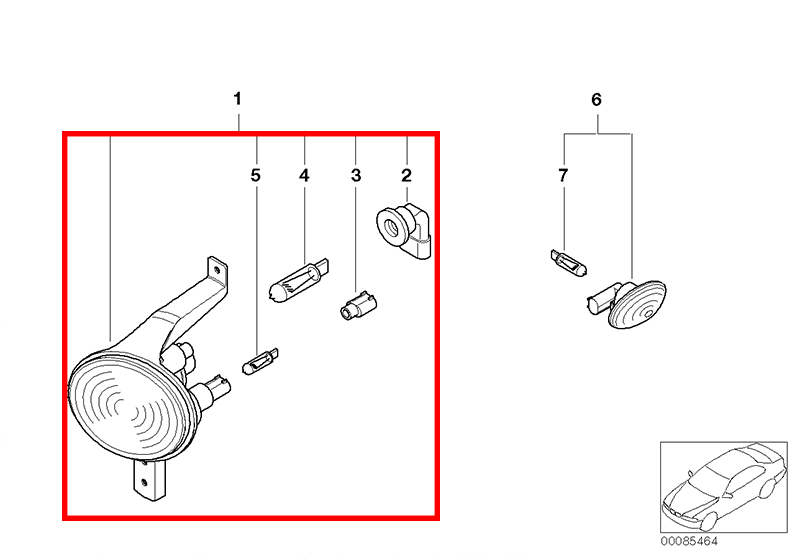 1

5

4

3

2

6

7

00085464