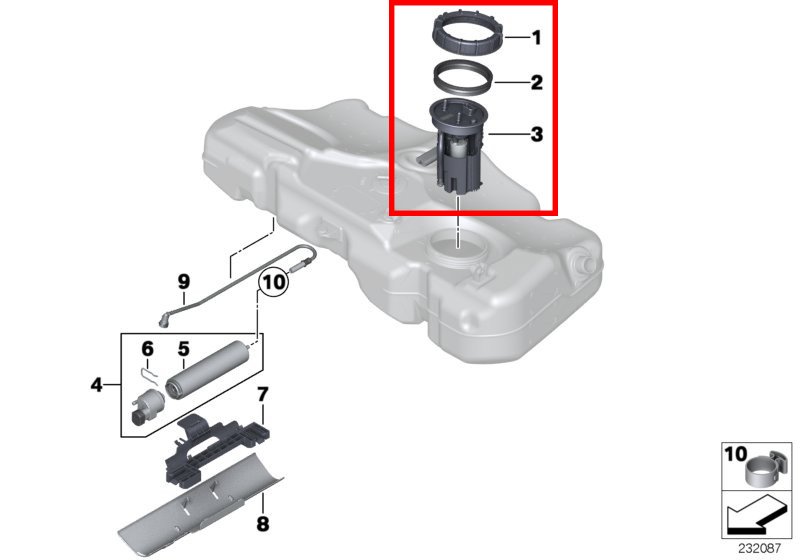 1
2
3
9
10
6
5
4
7
8
10
232087