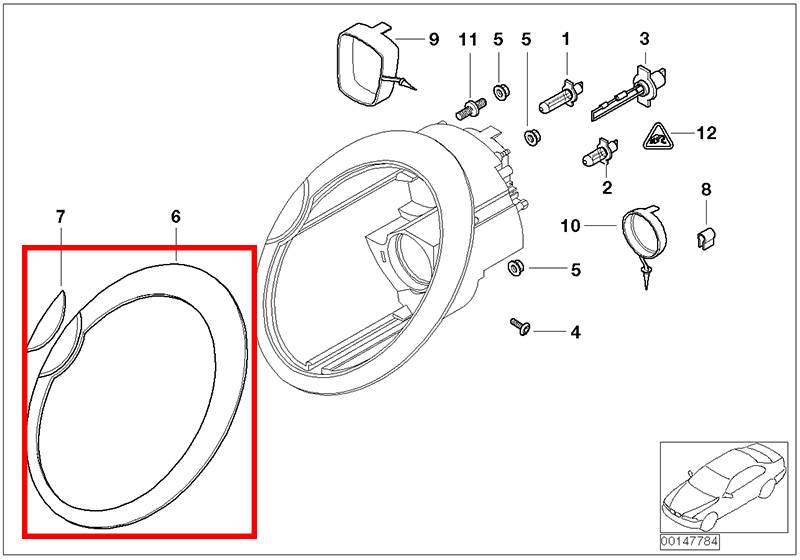 9
11
5
5
1
3
12
2
8
10
7
6
5
4
00147784