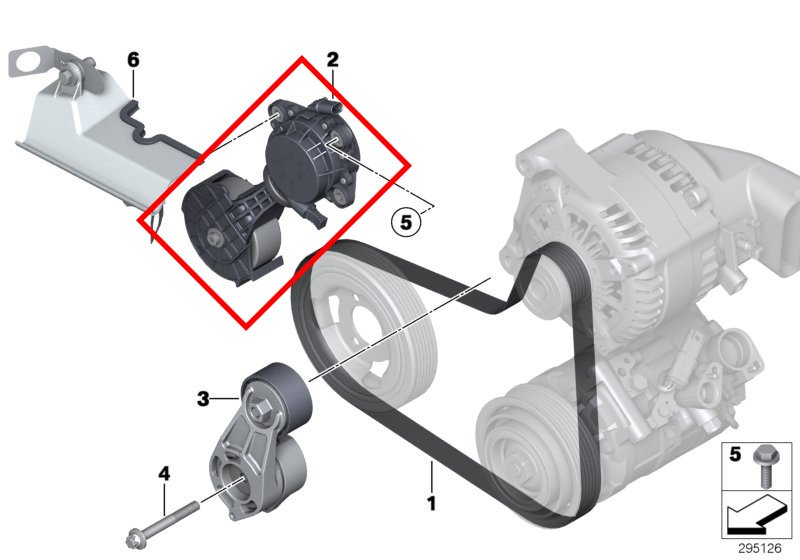 6
2
5
3
4
1
5
295126