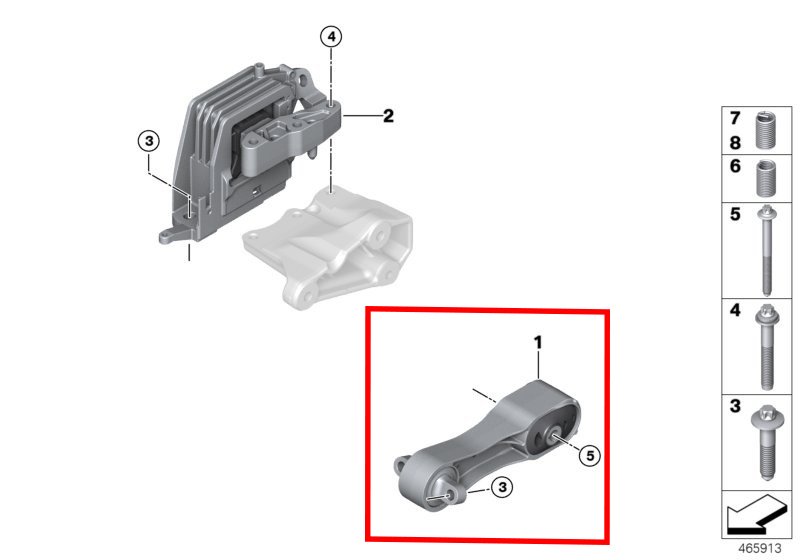 4
2
3
1
5
3
7
8
6
5
4
3
465913