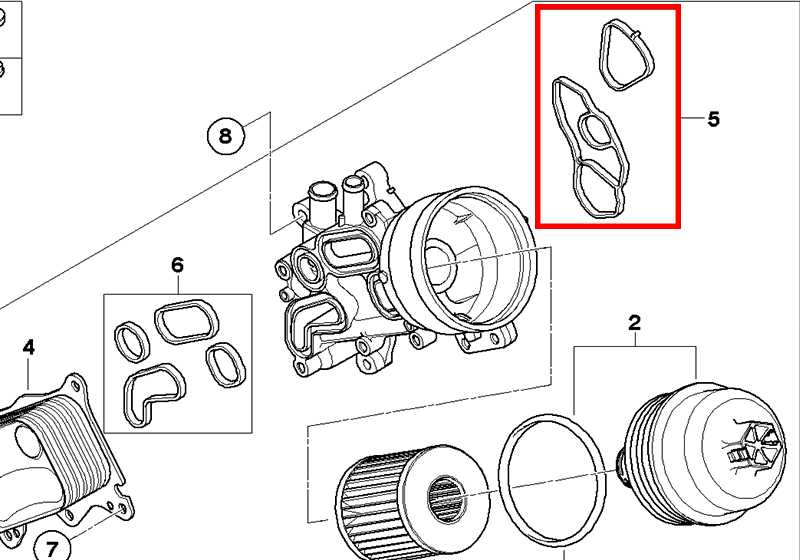 8
5
6
4
2
7