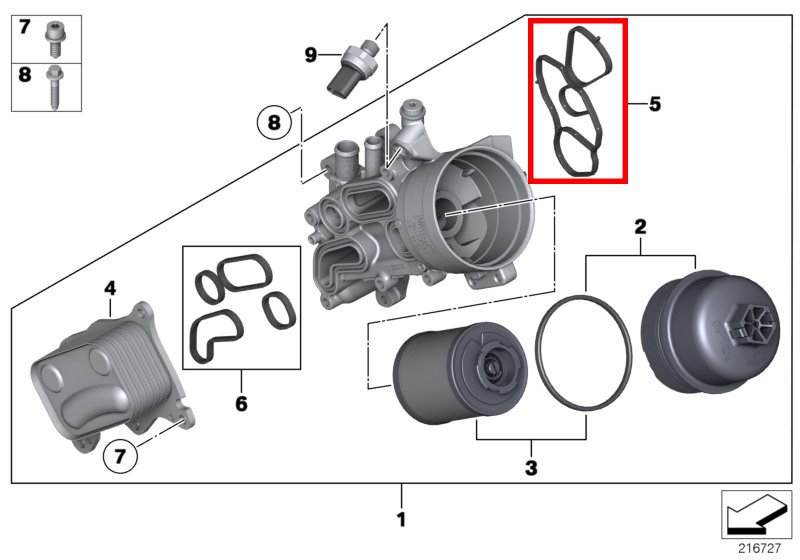 7
8
9
8
5
2
4
6
7
3
1
216727