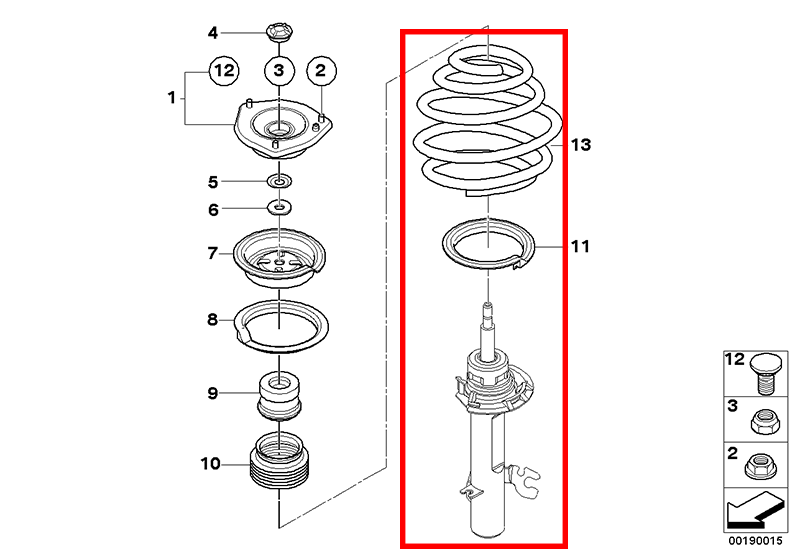 4
12
3
2
1
5
6
7
8
9
10
13
11
12
3
2
00190015