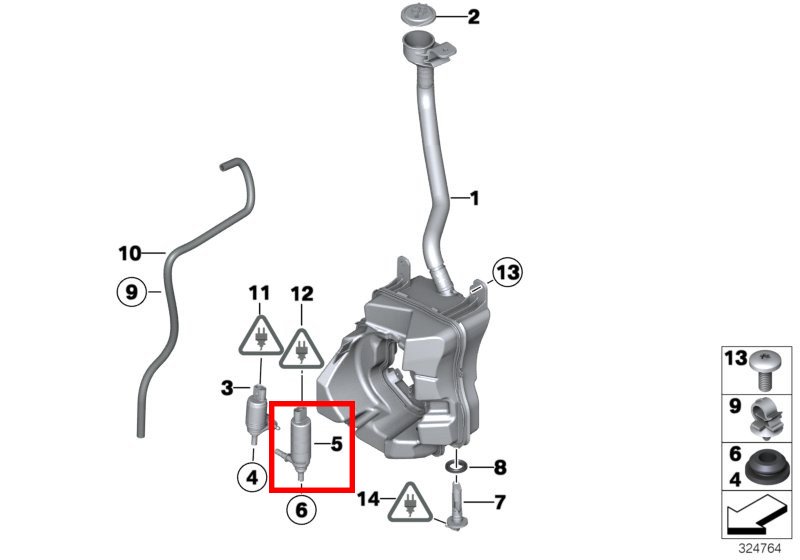 2
1
10
9
13
11
12
3
5
4
6
8
14
7
13
9
6
4
324764