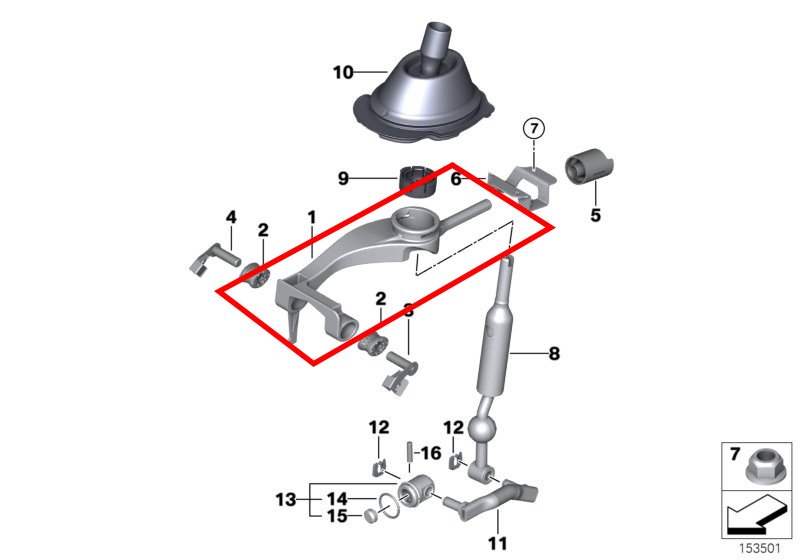 10
7
9
6
5
4
2
1
2
3
8
12
16
12
13
14
15
11
7
153501