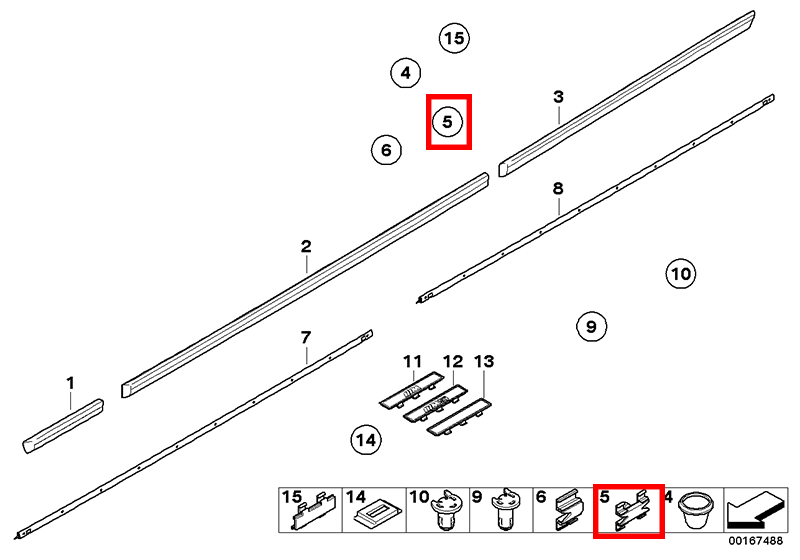 15
4
5
6
3
8
2
10
9
7
11 12 13
1
14
15 14 10 9 6 5 4
00167488