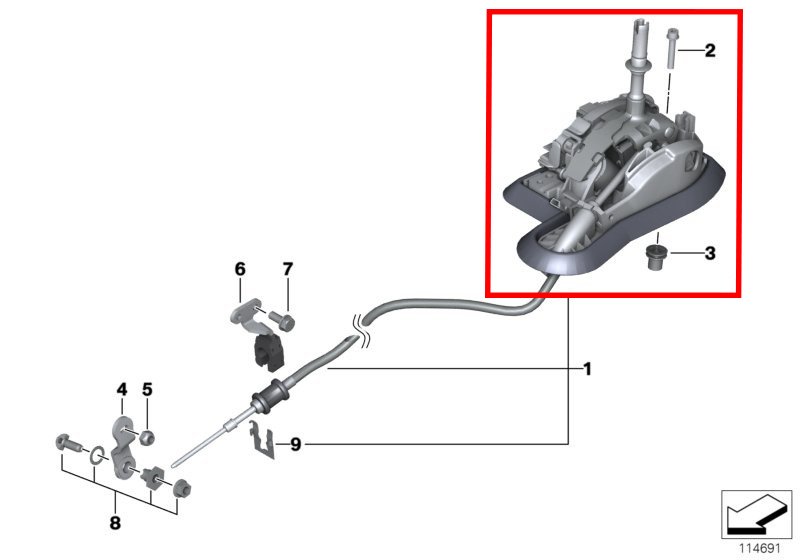 2
3
6
7
1
4
5
9
8
114691