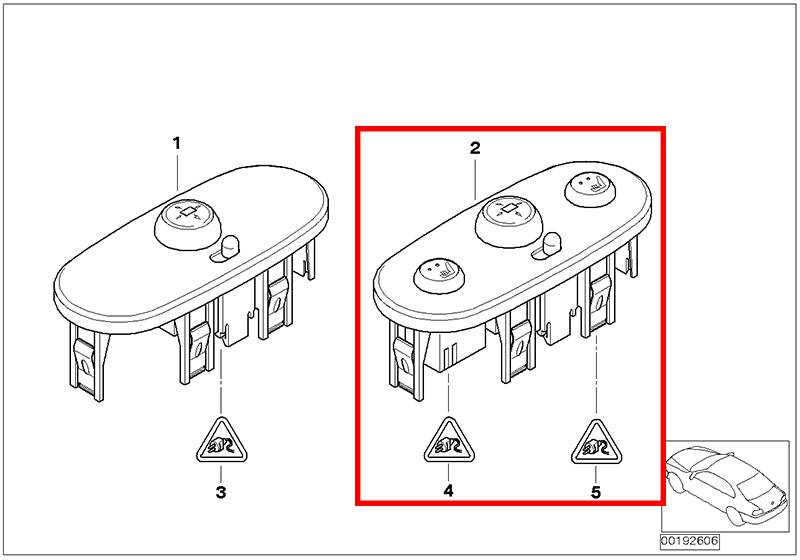 1
2
3
4
5
00192606