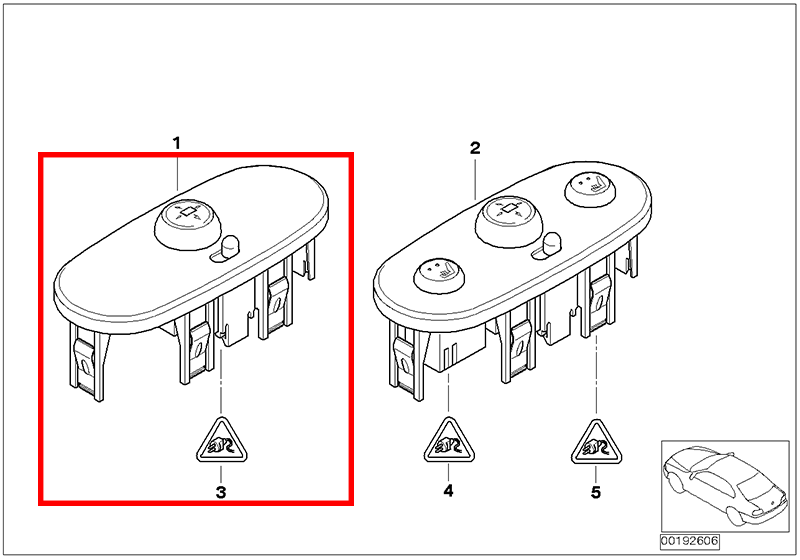 1
2
3
4
5
00192606