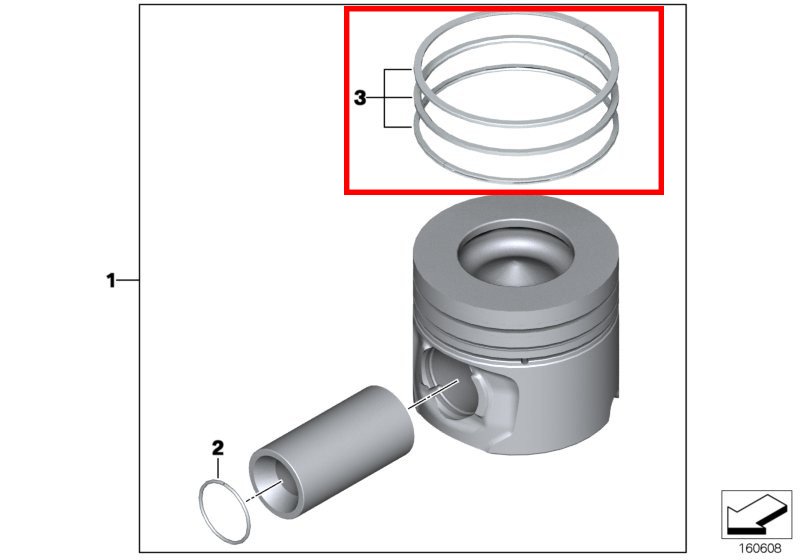 3
1
2
160608