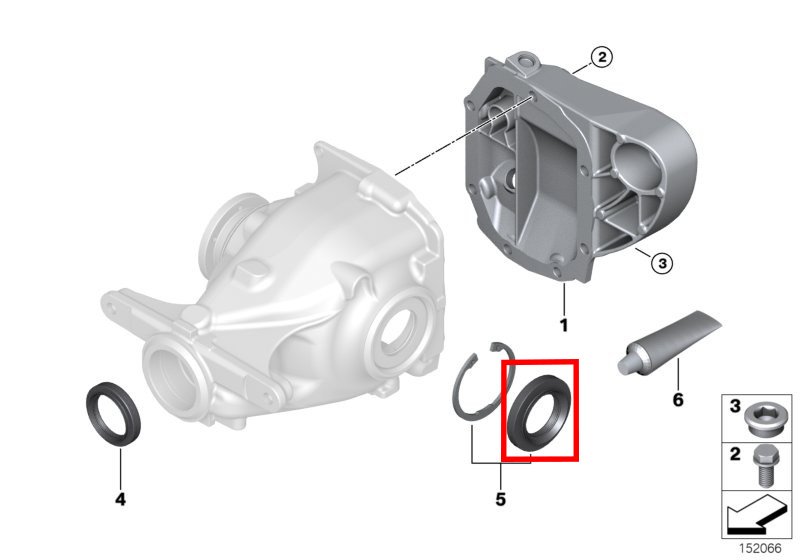 2
3
1
6
4
5
3
2
152066