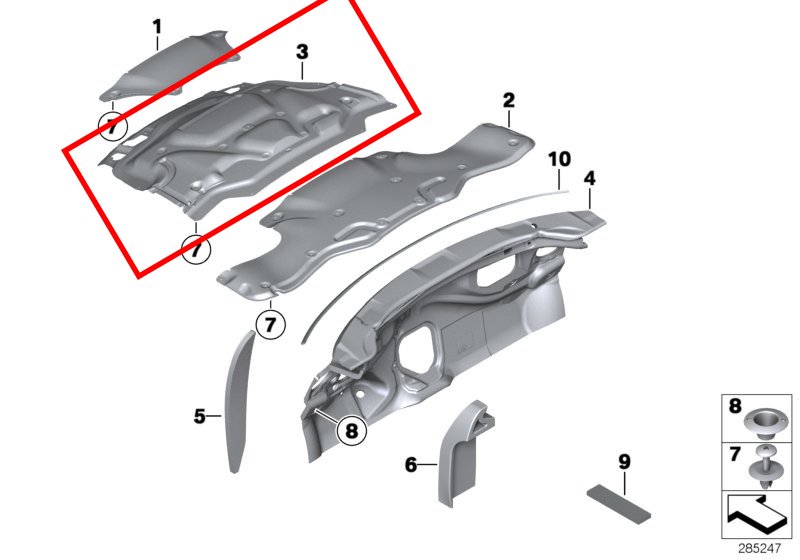 1
3
7
2
10
4
7
7
5
8
6
9
8
7
285247