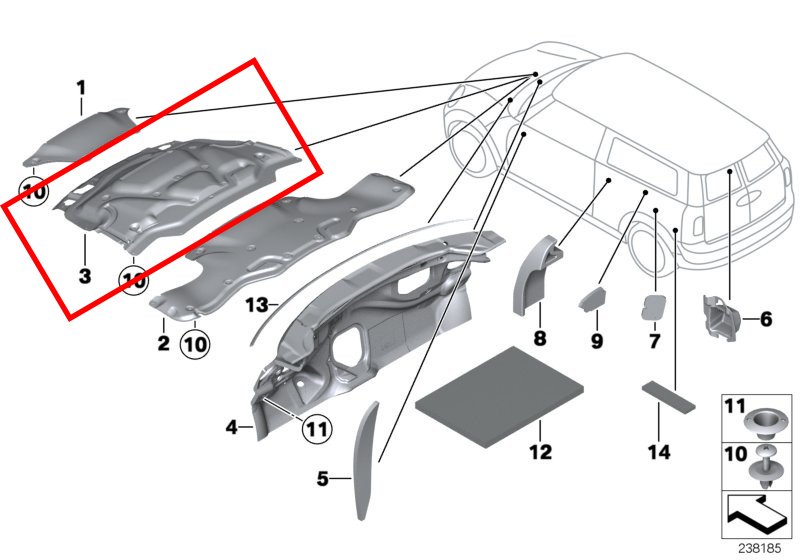 1
10
3
10
2
10
13
4
11
5
8
9
7
6
12
14
11
10
238185