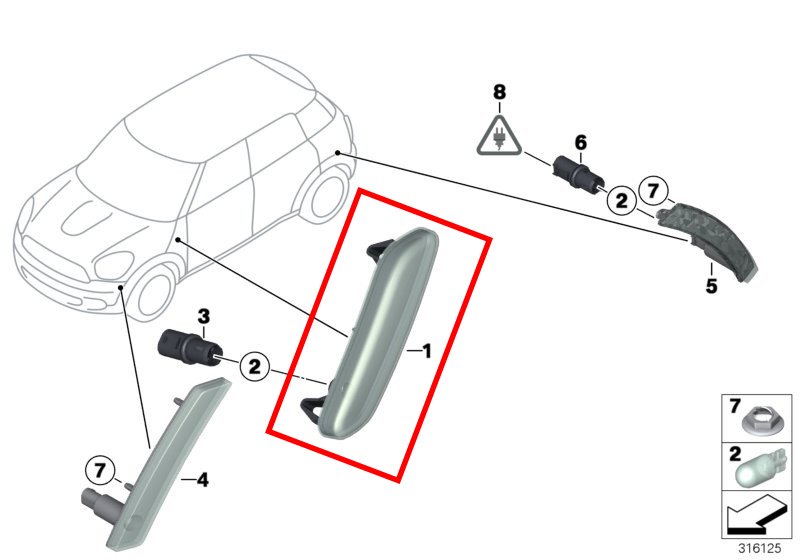 8
6
2
7
5
3
2
1
7
4
7
2
316125