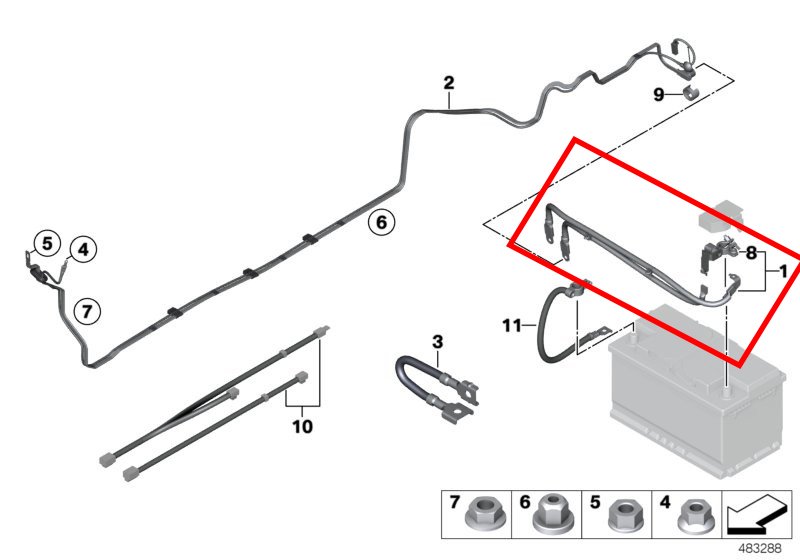 2
9
6
5
4
7
8
1
11
3
10
7
6
5
4
483288