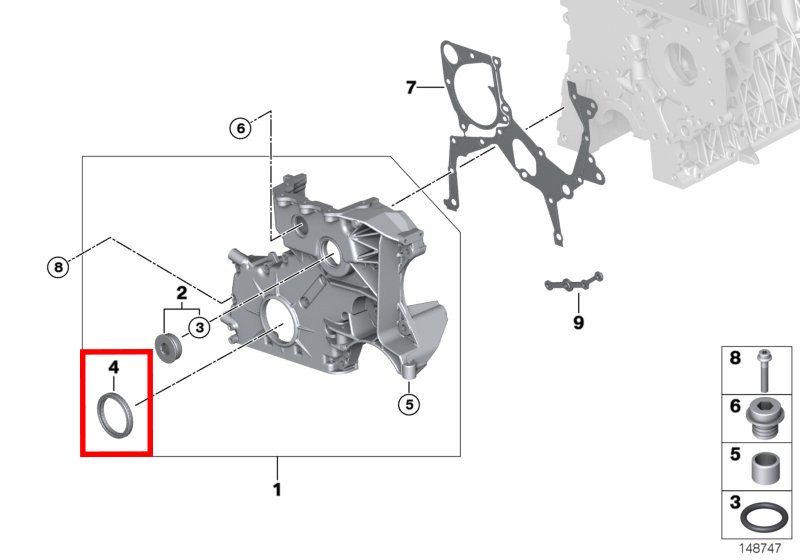 7
6
8
2
3
4
5
9
1
8
6
5
3
148747