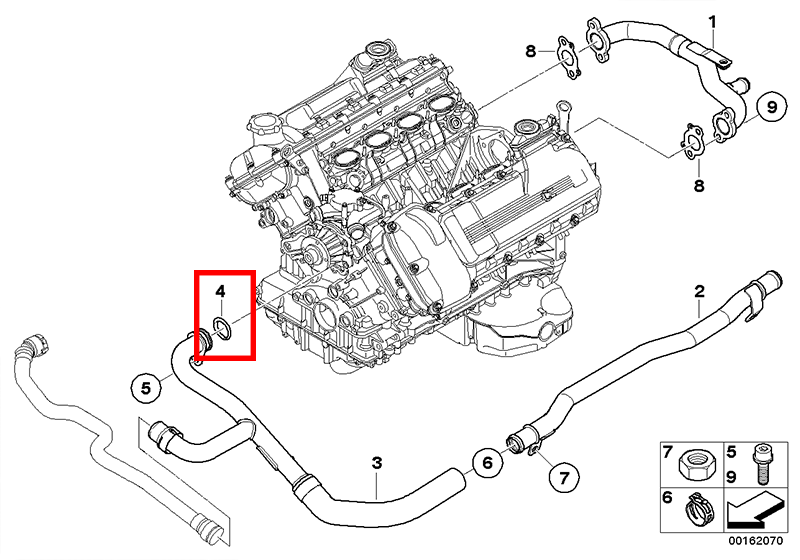 1
8
9
8
4
2
5
3
6
7
7
5
9
6
00162070