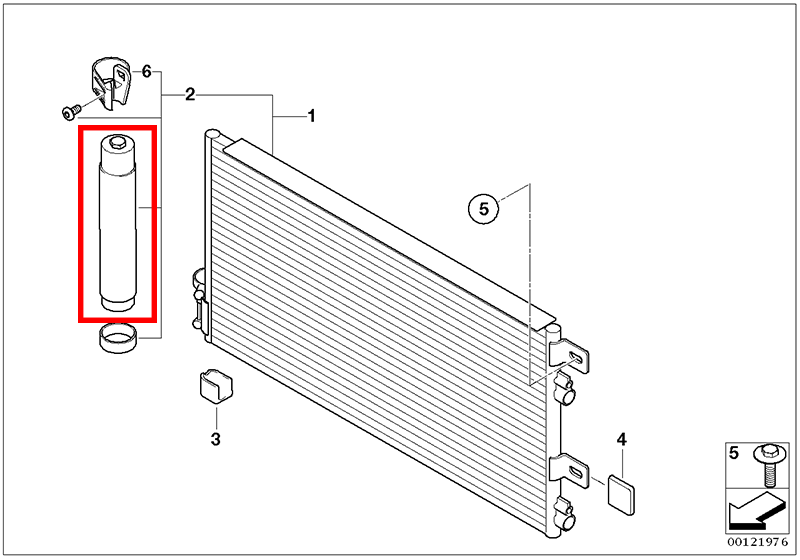 6
2
1
5
3
4
5
00121976