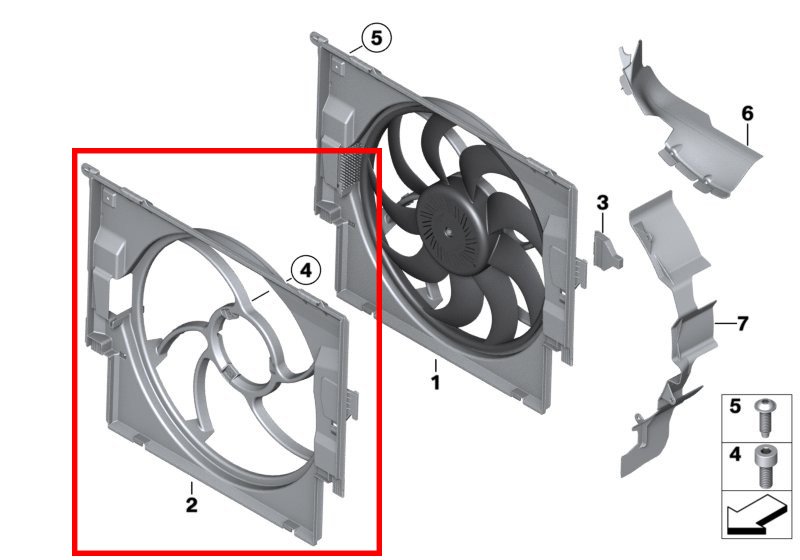 5
6
3
4
7
1
2
5
4