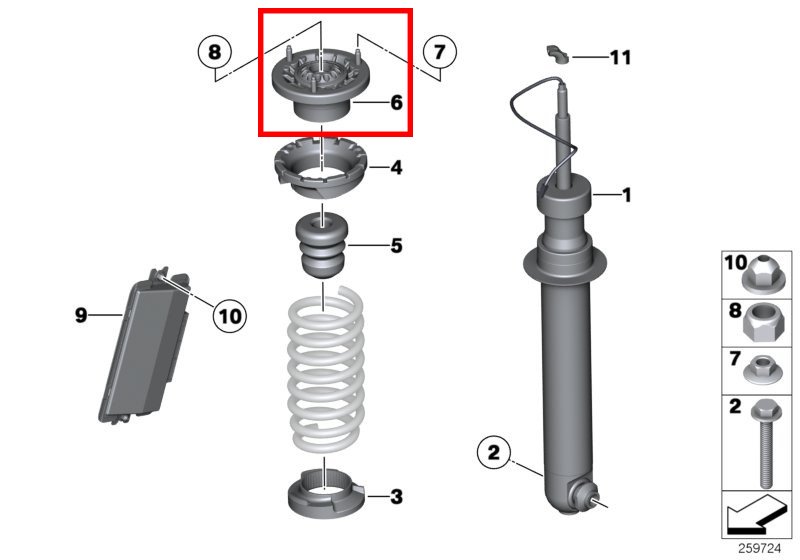 8
7
6
4
5
9
10
3
11
1
2
10
8
7
2
259724