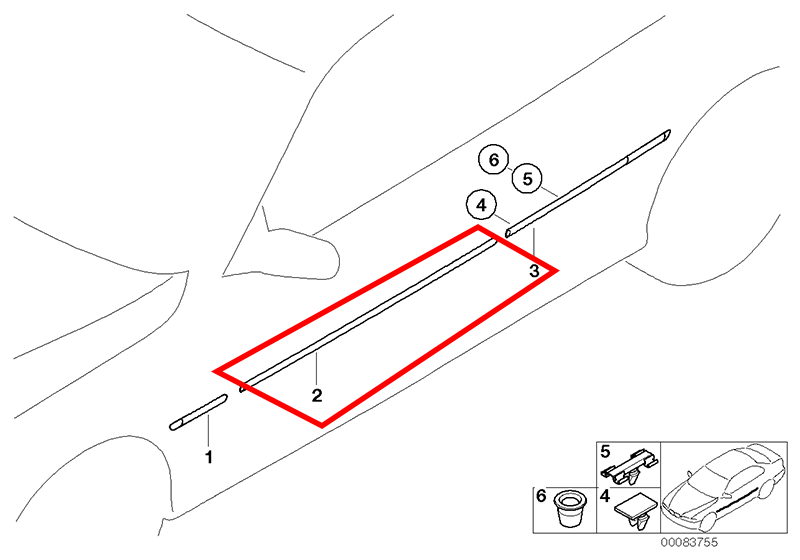 6
5
4
3
2
1
5
6
4
00083755