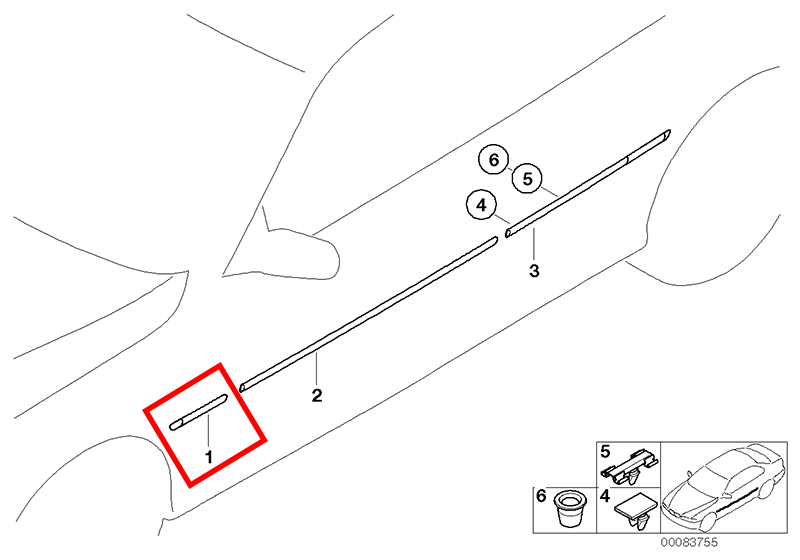 6
5
4
3
2
1
5
6
4
00083755