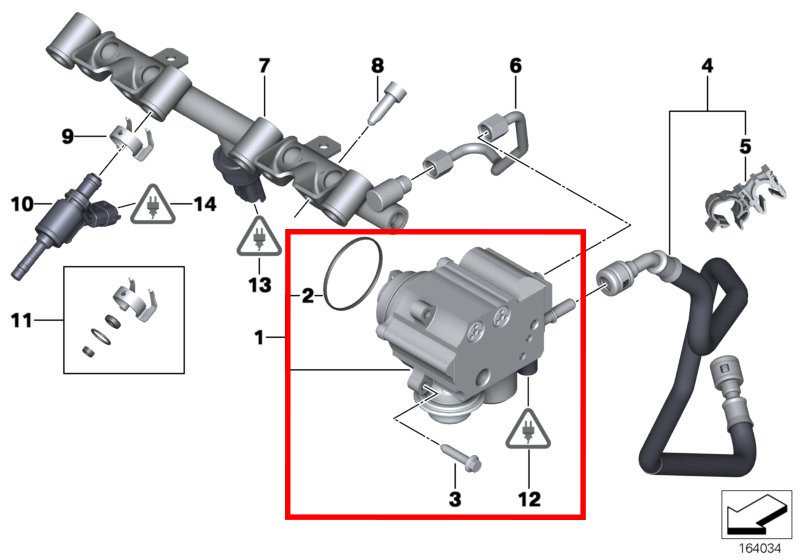 7
8
6
4
9
5
10
14
13
2
11
1
3
12
164034