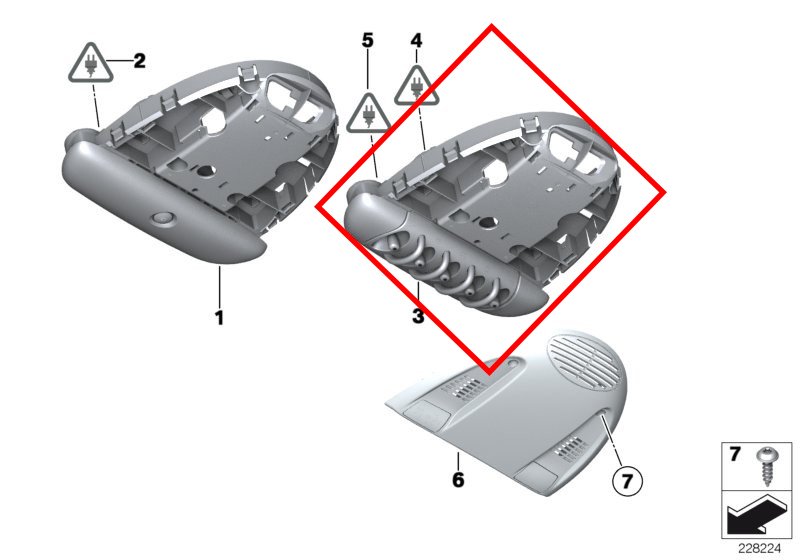 2
5
4
1
3
6
7
7
228224