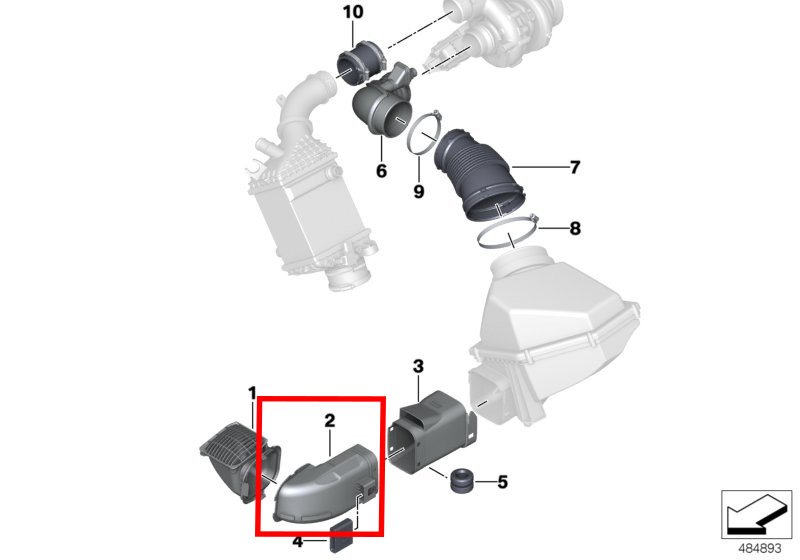 10
6
9
7
8
3
1
2
5
4
484893