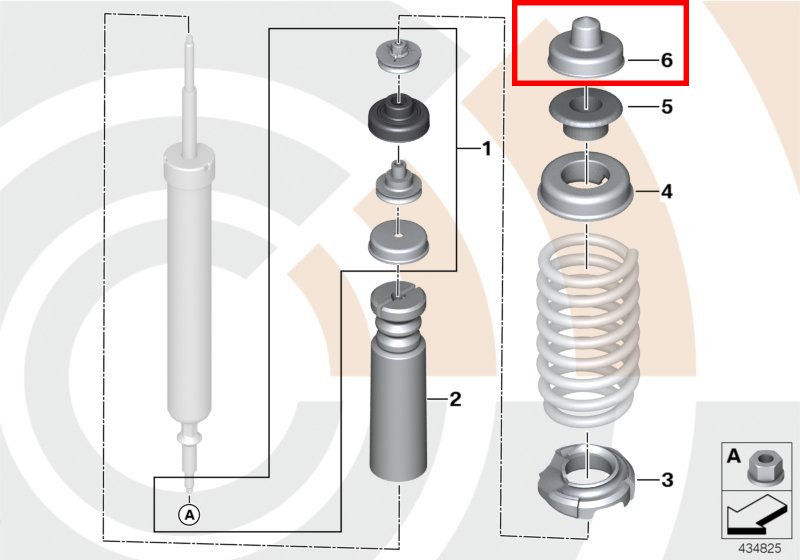 6
5
1
4
2
3
A
A
434825