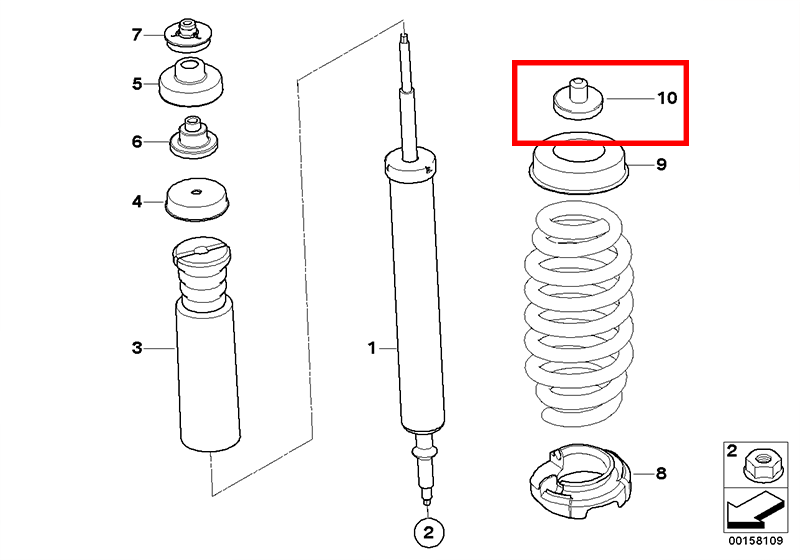 7
5
6
4
3
1
2
10
9
8
2
00158109