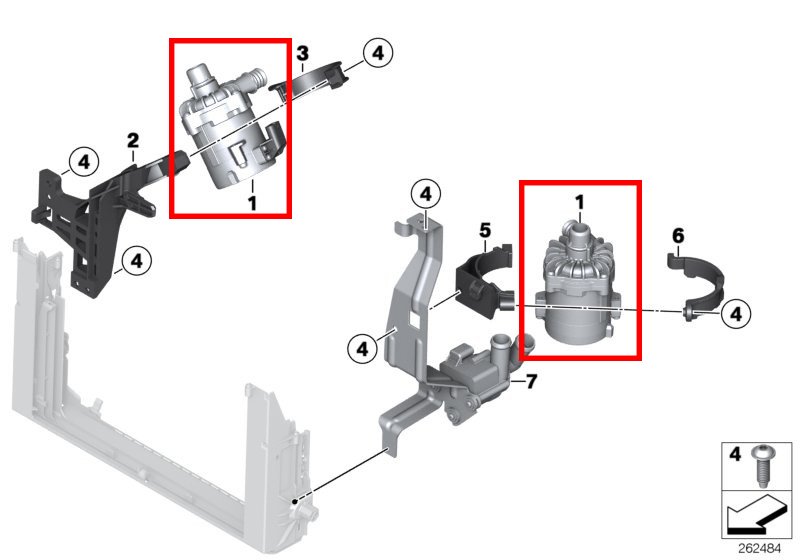 3
4
2
4
1
4
4
1
5
6
4
4
7
4
262484