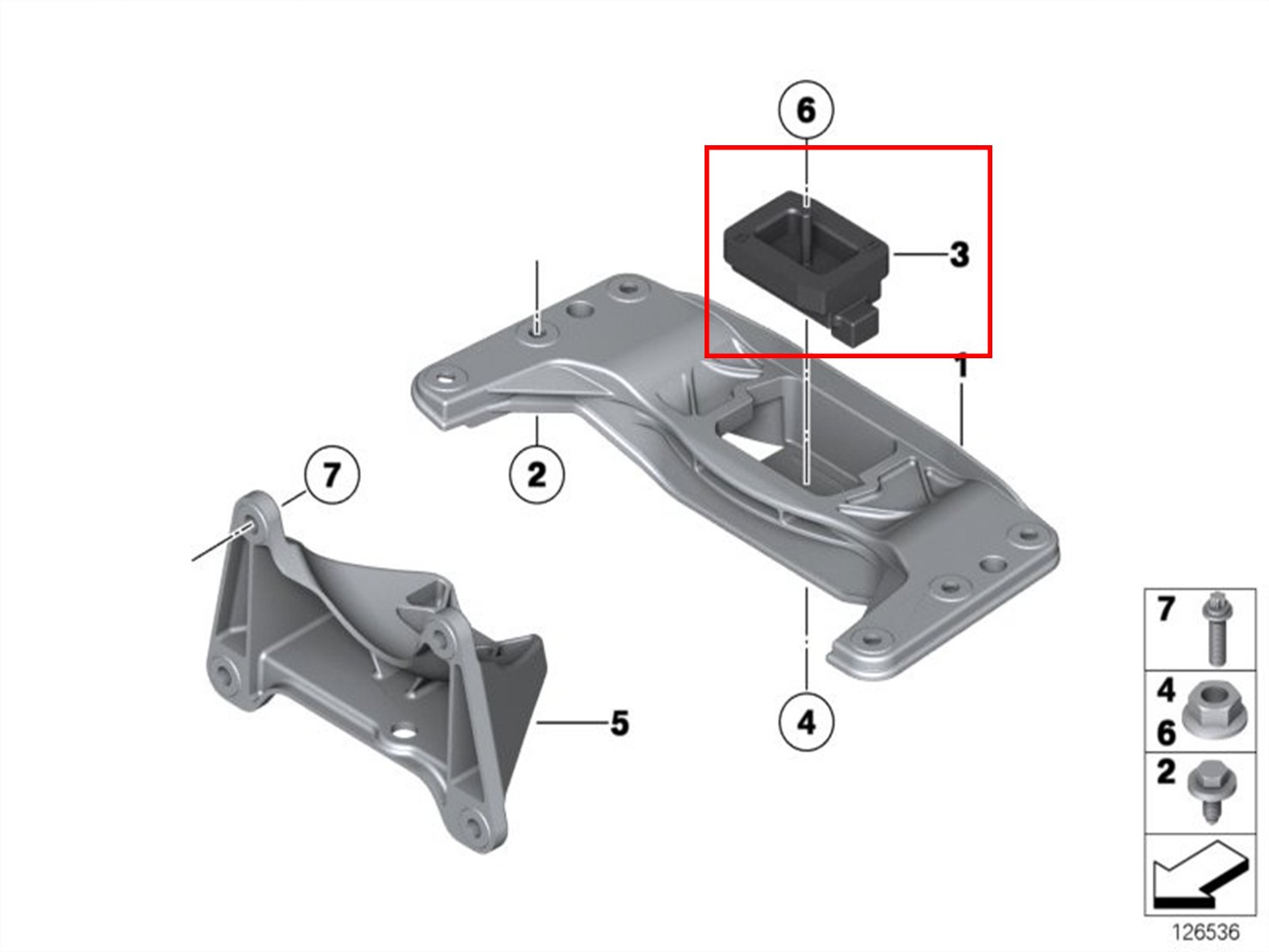 6
3
1
2
7
5
4
7
4
6
2
126536