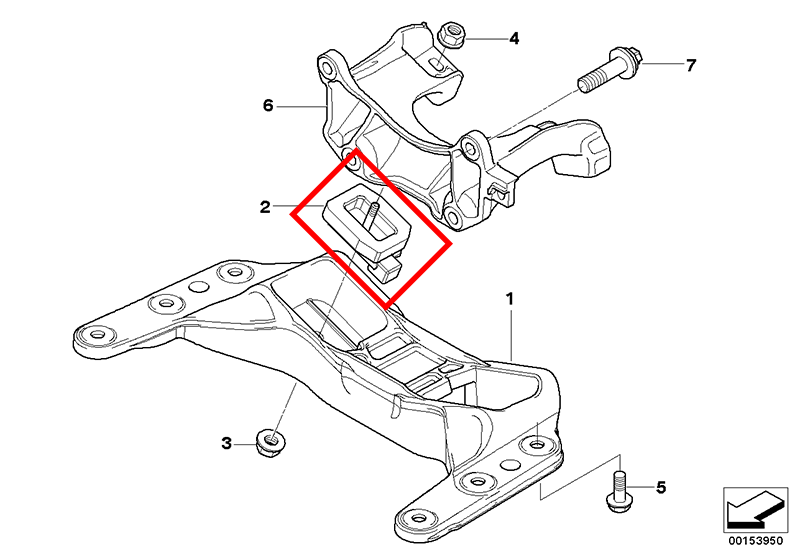 4
7
6
2
1
3
5
00153950