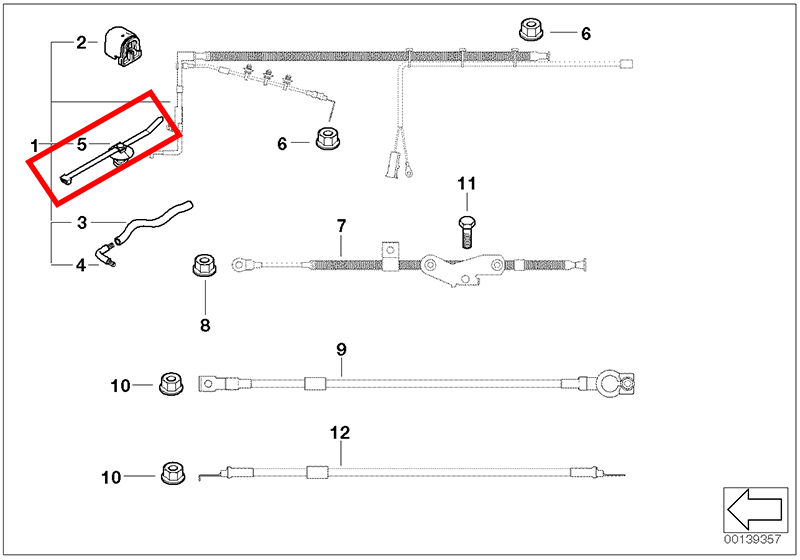 2
6
1
5
6
11
3
7
4
8
9
10
12
10
00139357