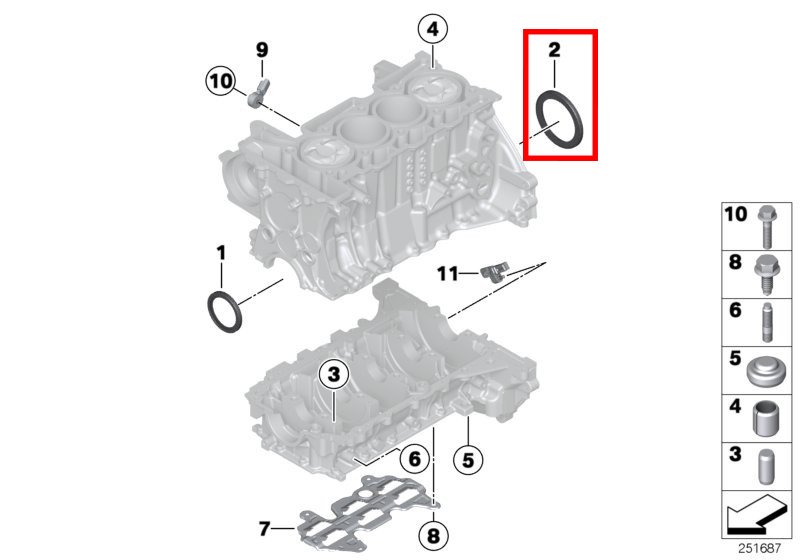 4
2
9
10
1
11
3
6
5
7
8
10
8
6
5
4
3
251687