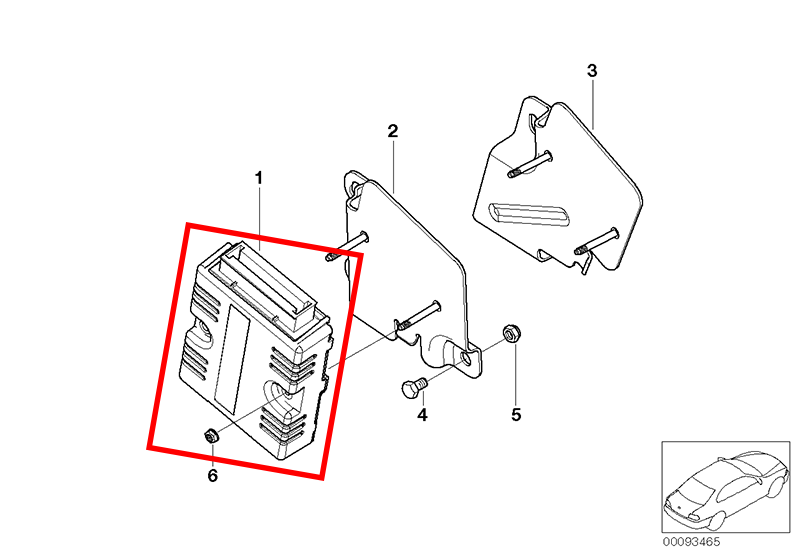 3
2
1
4
5
6
00093465