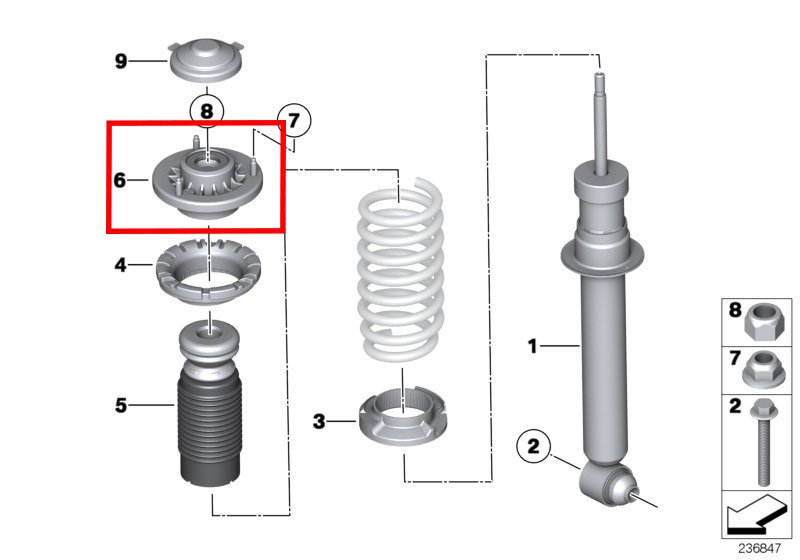 9
8
7
6
4
5
3
1
2
8
7
2
236847