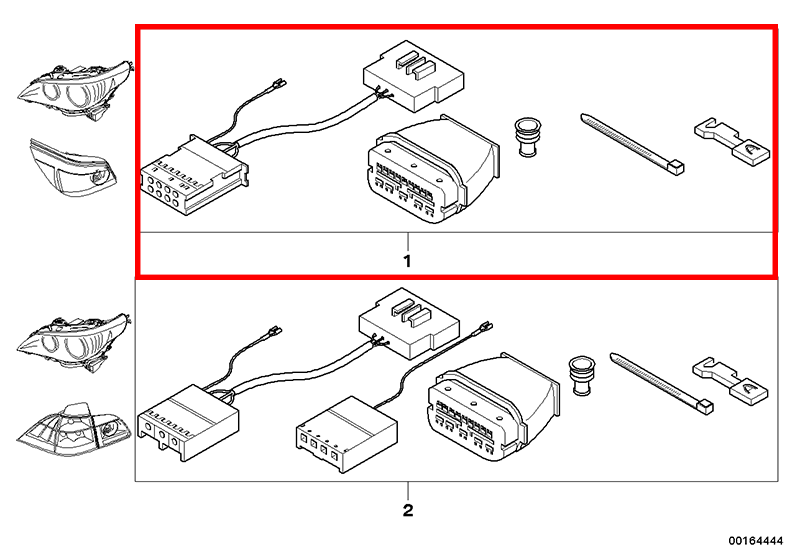 1

2

00164444