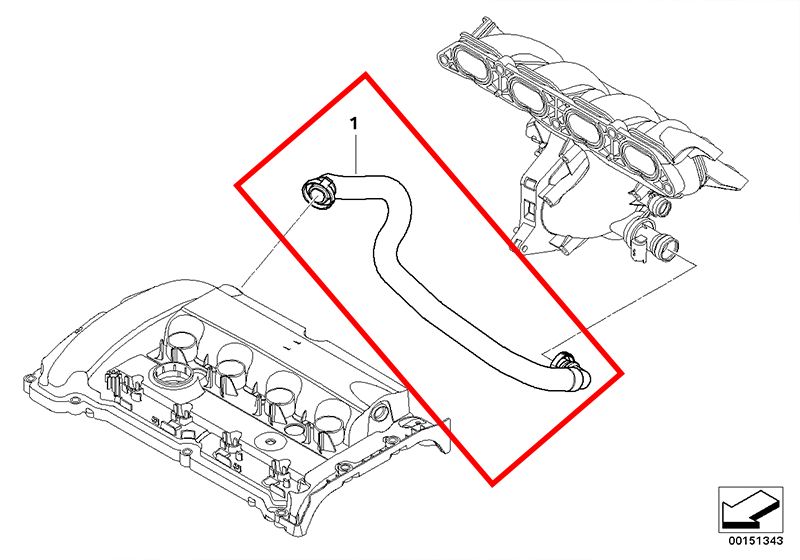 1

00151343