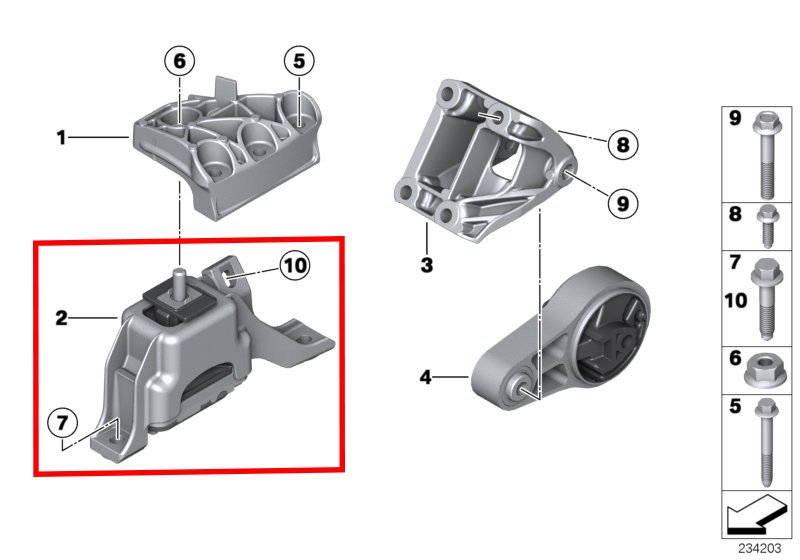 6
5
1
8
9
3
10
2
4
7
9
8
7
10
6
5
234203