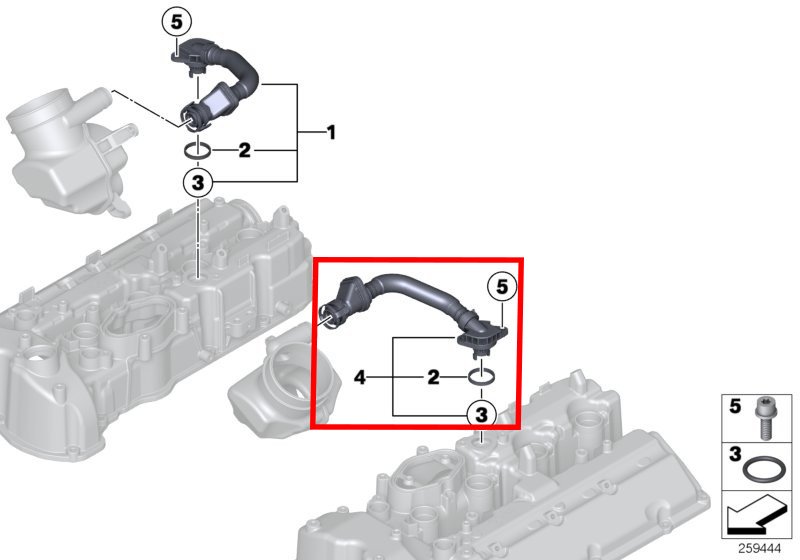 5
1
2
3
5
4
2
3
5
3
259444