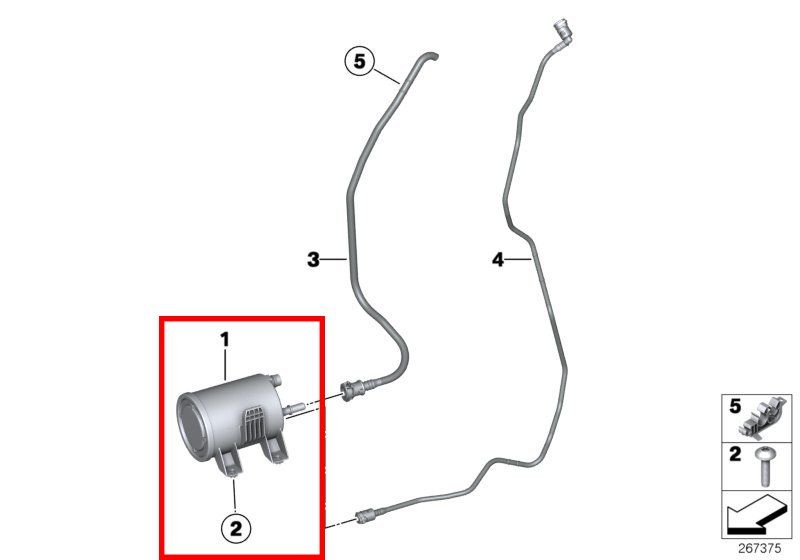 5

3

4

1

2

5

2

267375