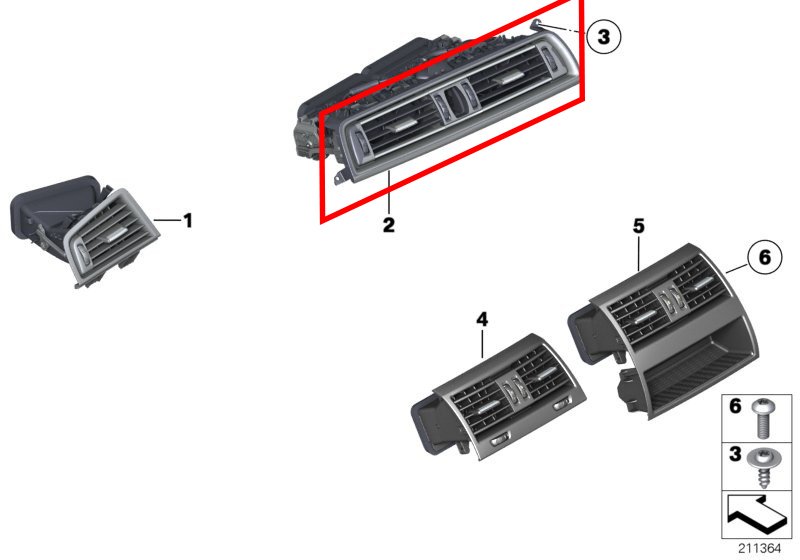 3

1

2

5

6

4

6

3

211364