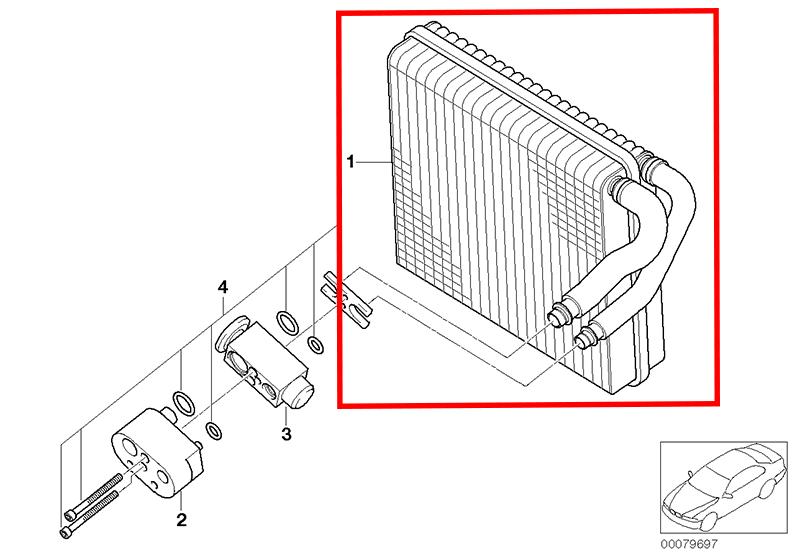 1
4
3
2
00079697