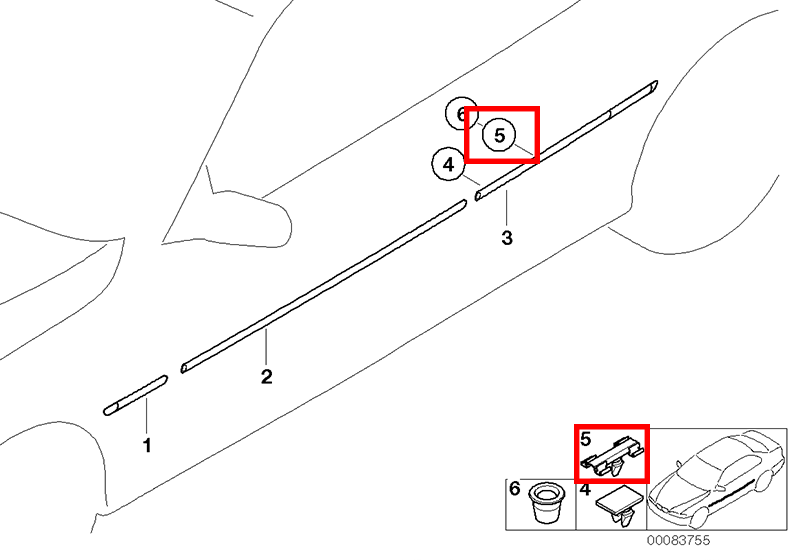 6
5
4
3
2
1
5
6
4
00083755