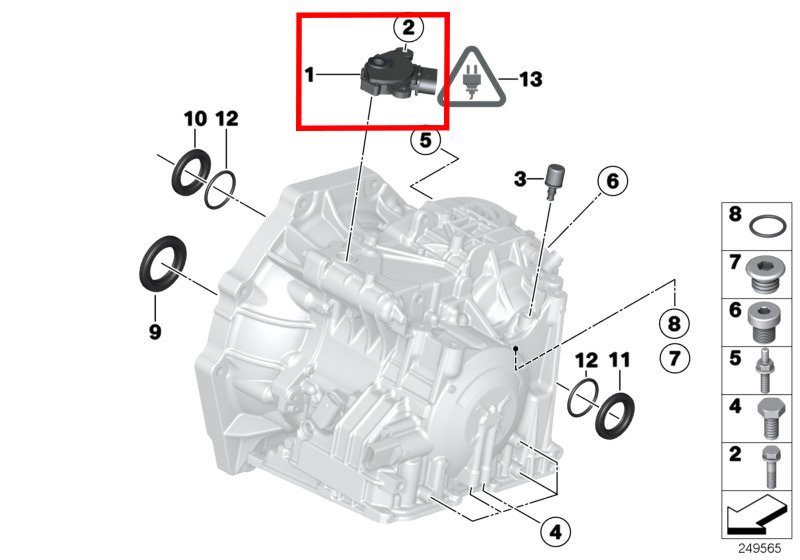 2
1
13
10 12
5
3
6
9
8
7
12 11
4
8
7
6
5
4
2
249565