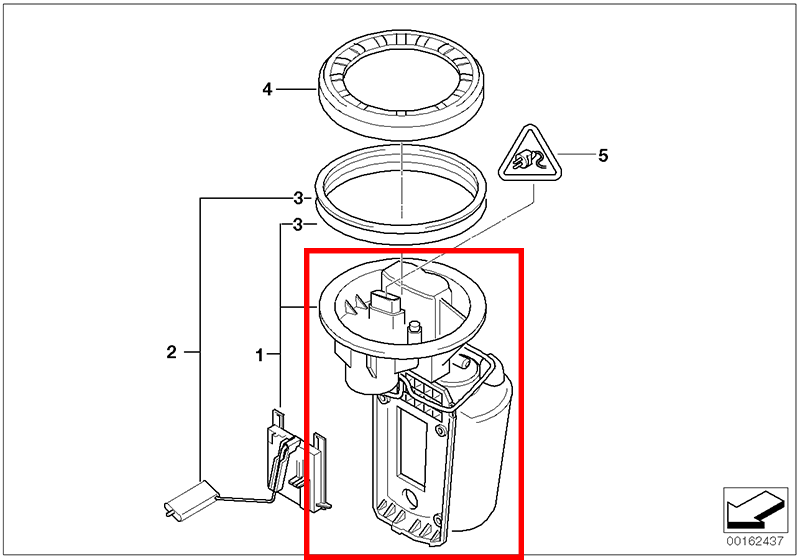 4
5
3
3
2
1
00162437