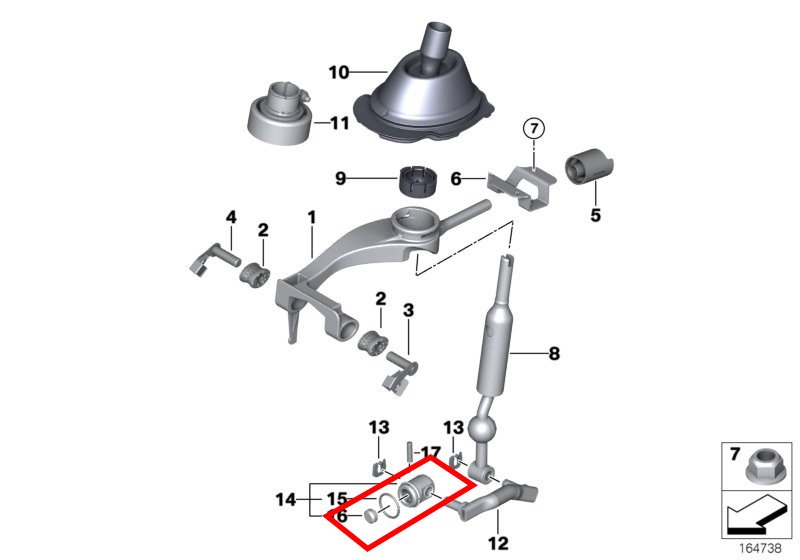 10
11
7
9
6
5
4
2
1
2
3
8
13
17
13
14
15
6
12
7
164738